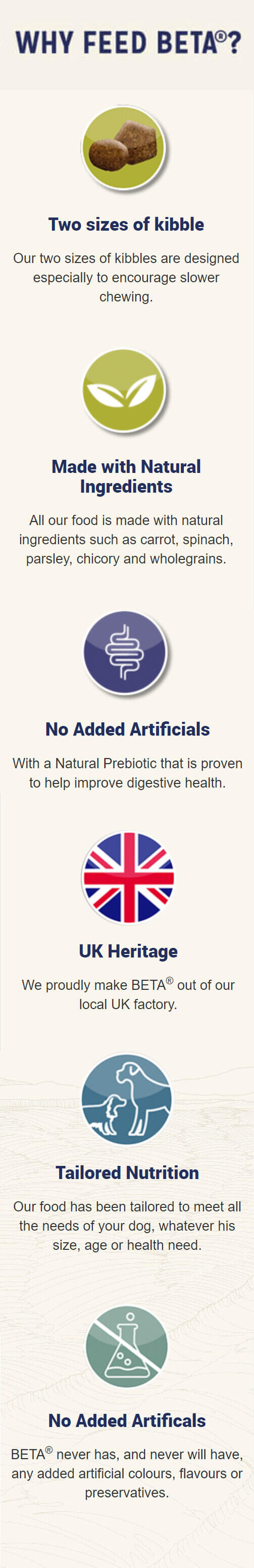 WHY FEED BETA®?

Two sizes of kibble

Our two sizes of kibbles are designed especially to encourage slower chewing.

Made with Natural Ingredients

All our food is made with natural ingredients such as carrot, spinach, parsley, chicory and wholegrains.

No Added Artificials

With a Natural Prebiotic that is proven to help improve digestive health.

UK Heritage

We proudly make BETA® out of our local UK factory.

Tailored Nutrition

Our food has been tailored to meet all the needs of your dog, whatever his size, age or health need.

No Added Artificals

BETA® never has, and never will have, any added artificial colours, flavours or preservatives.